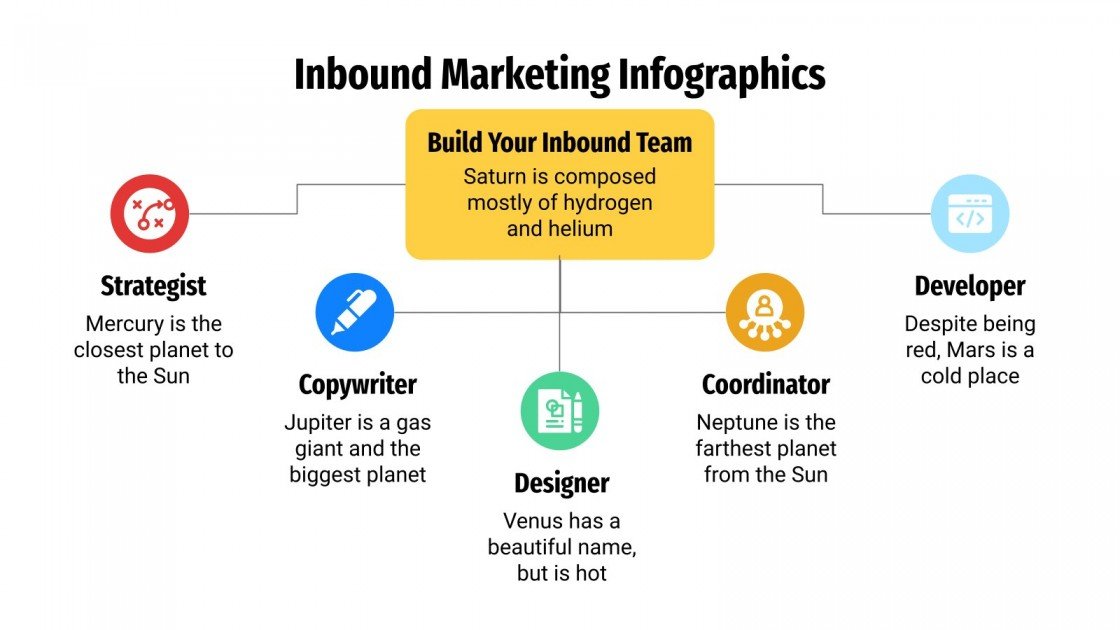 Inbound Marketing Infographics

Build Your Inbound Team
Saturn is composed mostly of hydrogen and helium

Strategist
Mercury is the closest planet to the Sun

Copywriter
Jupiter is a gas giant and the biggest planet

Designer
Venus has a beautiful name, but is hot

Coordinator
Neptune is the farthest planet from the Sun

Developer
Despite being red, Mars is a cold place