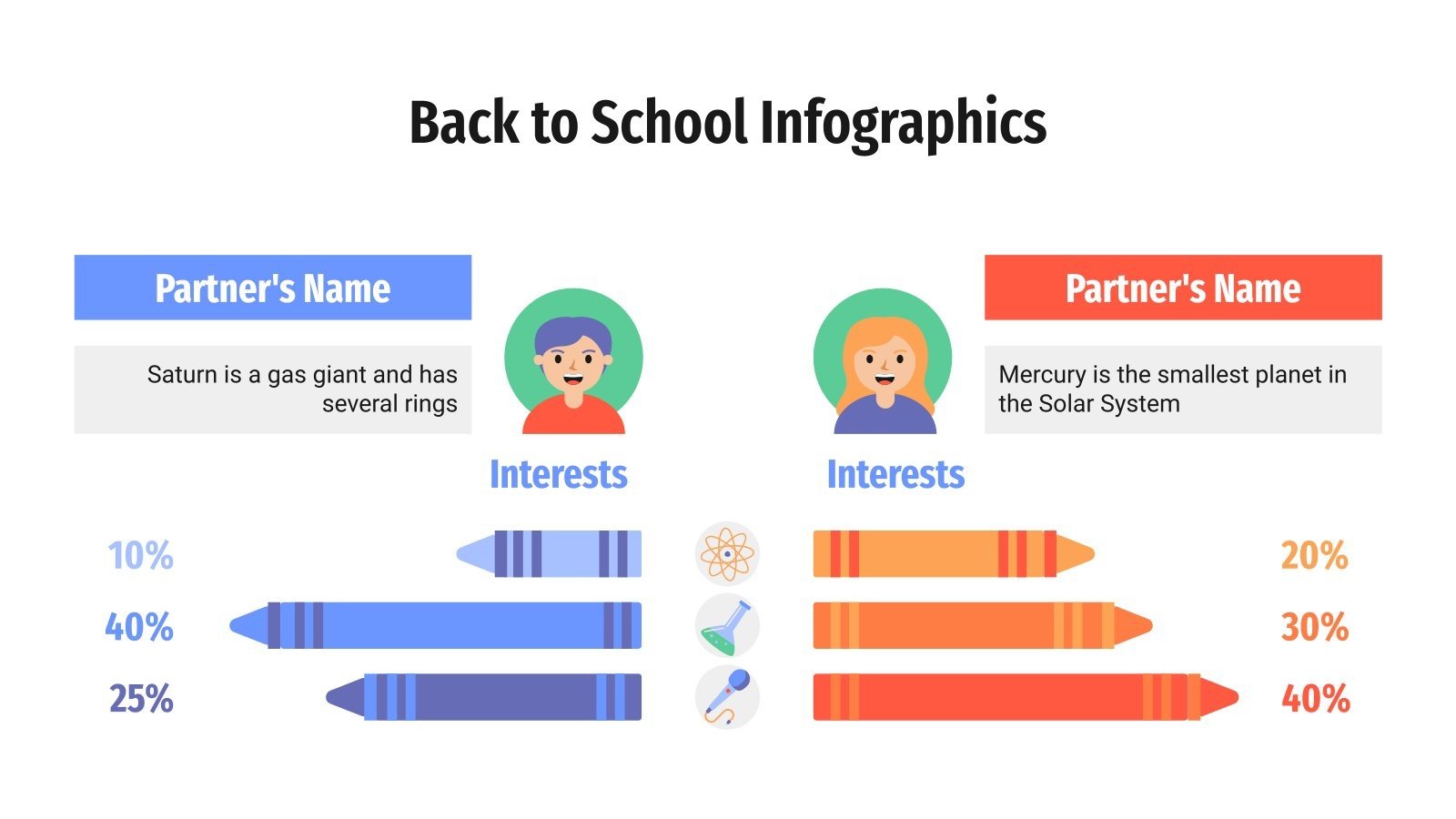 Back to School Infographics

Partner's Name

Saturn is a gas giant and has several rings

Interests

10%

40%

25%

Partner's Name

Mercury is the smallest planet in the Solar System

Interests

20%

30%

40%