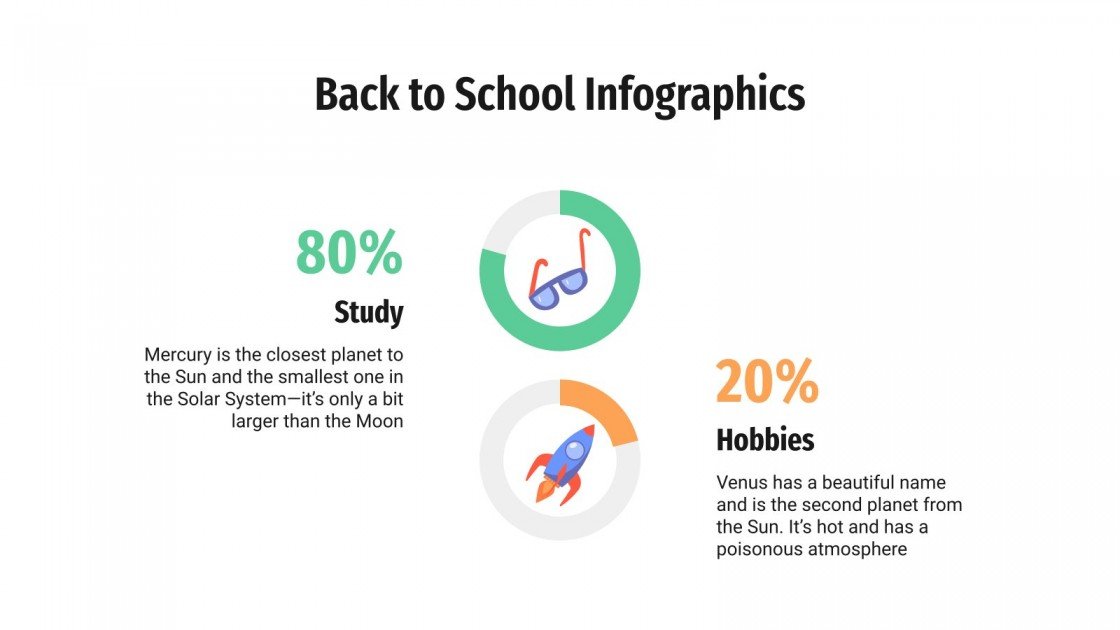 Back to School Infographics

80%

Study

Mercury is the closest planet to the Sun and the smallest one in the Solar System—it's only a bit larger than the Moon

20%

Hobbies

Venus has a beautiful name and is the second planet from the Sun. It's hot and has a poisonous atmosphere