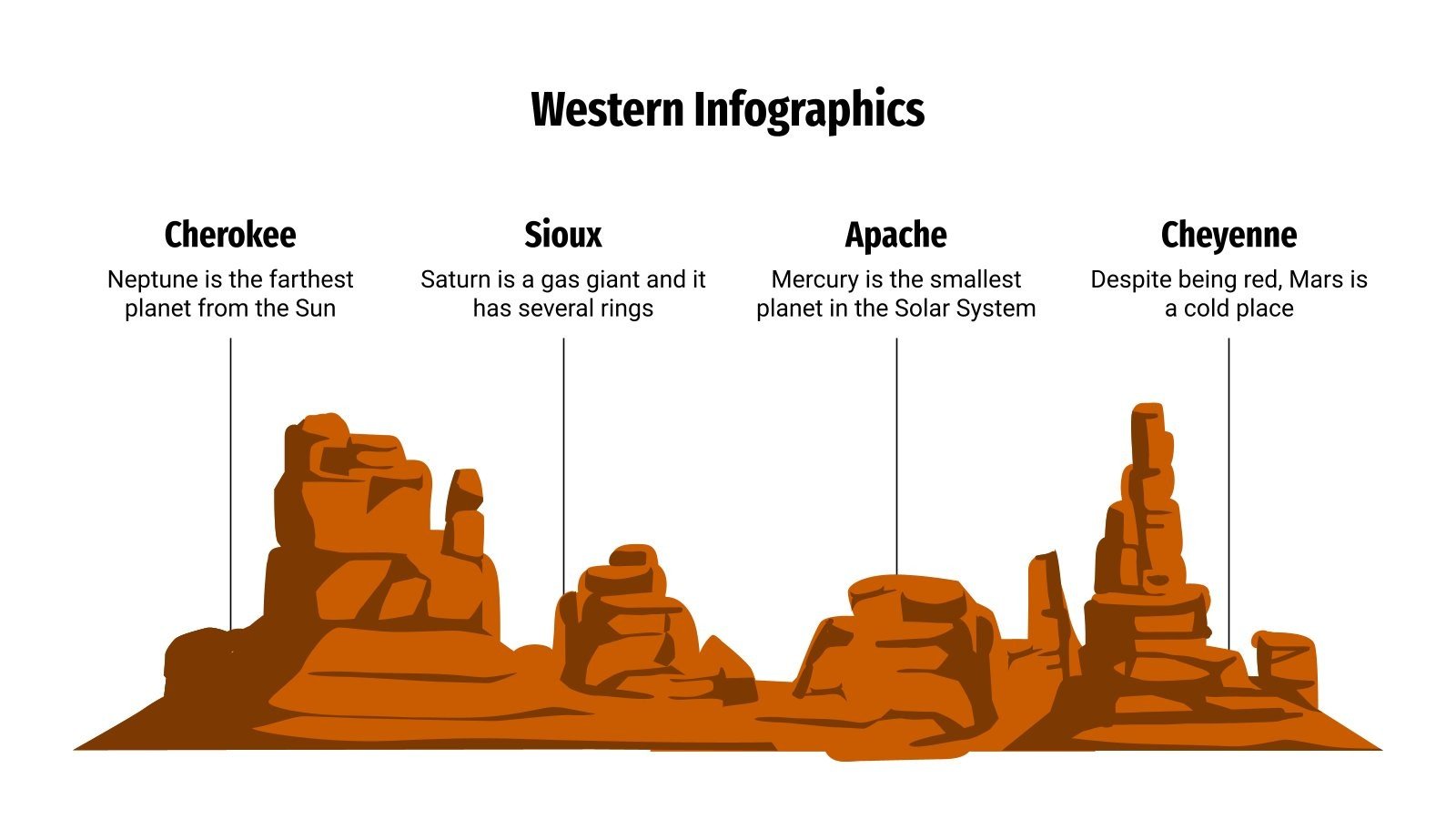 Western Infographics

Cherokee
Neptune is the farthest planet from the Sun

Sioux
Saturn is a gas giant and it has several rings

Apache
Mercury is the smallest planet in the Solar System

Cheyenne
Despite being red, Mars is a cold place