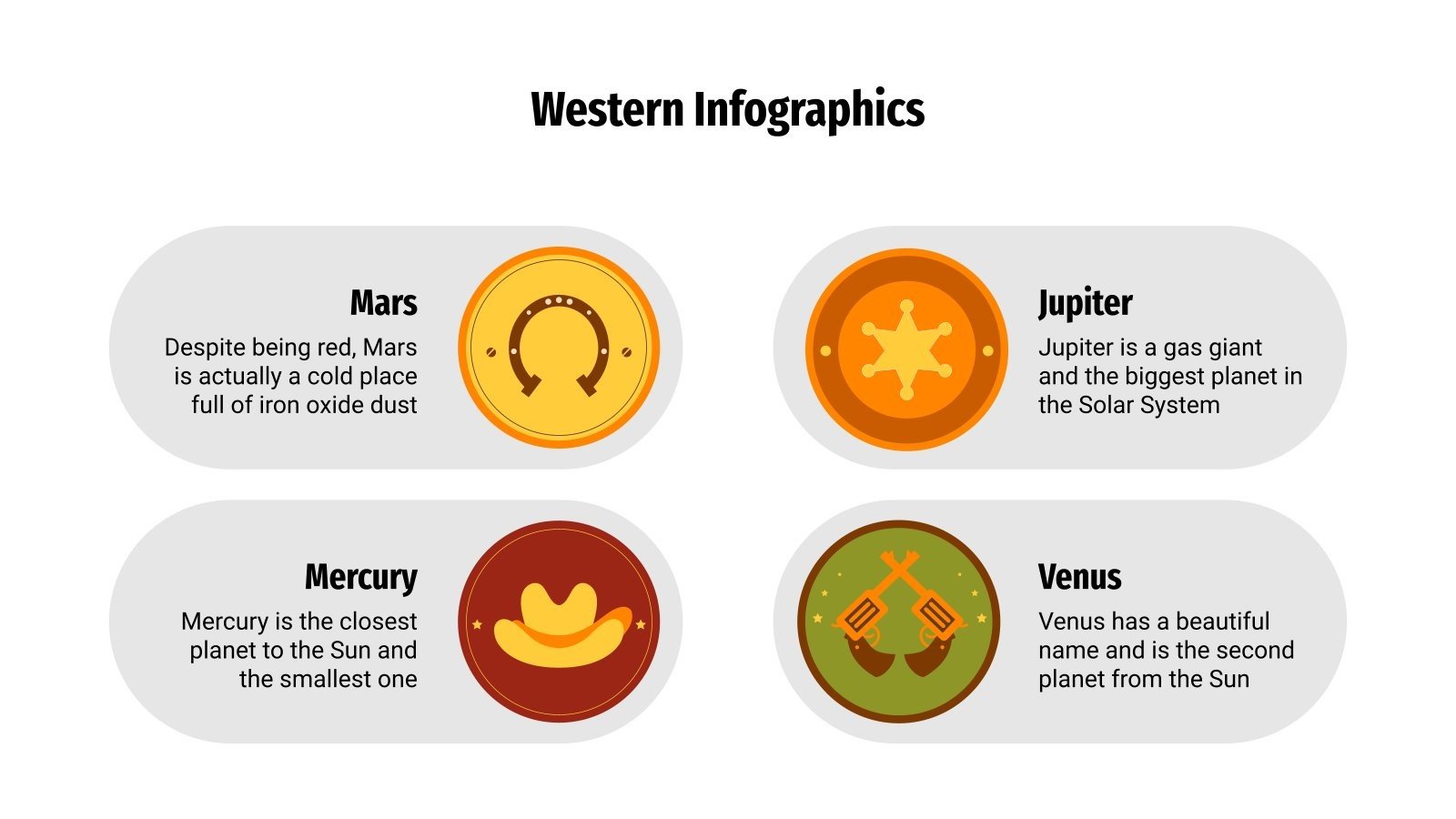 Western Infographics

Mars
Despite being red, Mars is actually a cold place full of iron oxide dust

Jupiter
Jupiter is a gas giant and the biggest planet in the Solar System

Mercury
Mercury is the closest planet to the Sun and the smallest one

Venus
Venus has a beautiful name and is the second planet from the Sun