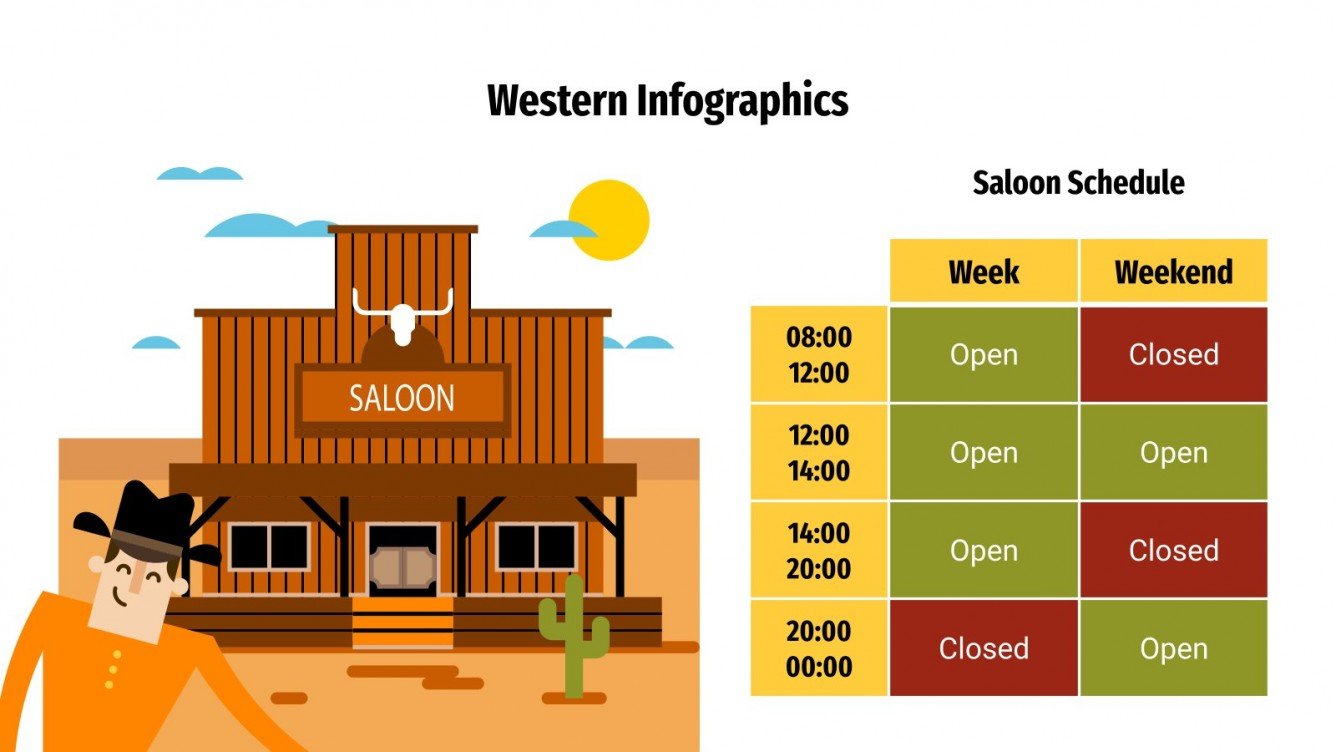 Western Infographics

SALOON

Saloon Schedule

| | Week | Weekend |
|---|---|---|
| 08:00 12:00 | Open | Closed |
| 12:00 14:00 | Open | Open |
| 14:00 20:00 | Open | Closed |
| 20:00 00:00 | Closed | Open |