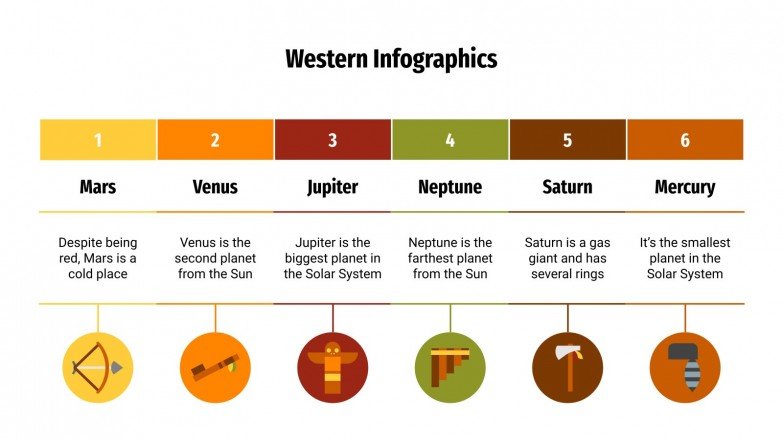 Western Infographics

| 1 | 2 | 3 | 4 | 5 | 6 |
|---|---|---|---|---|---|
| Mars | Venus | Jupiter | Neptune | Saturn | Mercury |
| Despite being red, Mars is a cold place | Venus is the second planet from the Sun | Jupiter is the biggest planet in the Solar System | Neptune is the farthest planet from the Sun | Saturn is a gas giant and has several rings | It's the smallest planet in the Solar System |