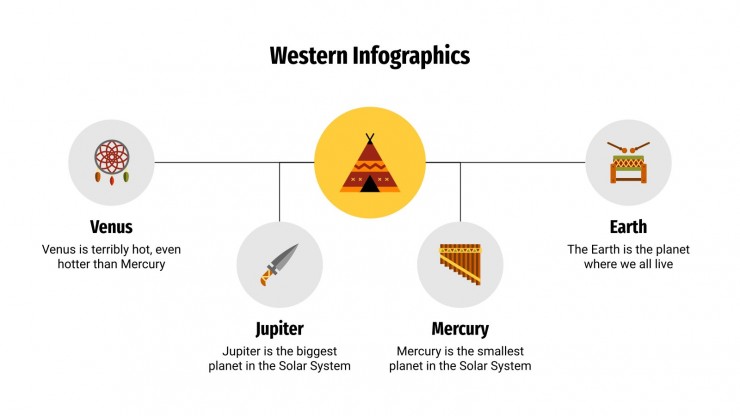 Western Infographics

Venus
Venus is terribly hot, even hotter than Mercury

Jupiter
Jupiter is the biggest planet in the Solar System

Mercury
Mercury is the smallest planet in the Solar System

Earth
The Earth is the planet where we all live