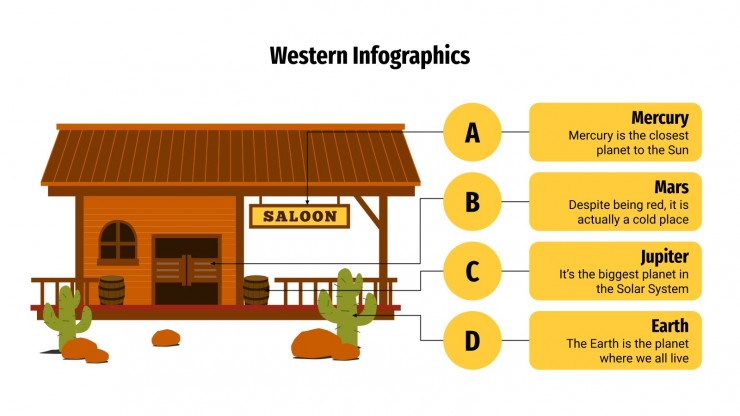 Western Infographics

SALOON

A

Mercury
Mercury is the closest planet to the Sun

B

Mars
Despite being red, it is actually a cold place

C

Jupiter
It's the biggest planet in the Solar System

D

Earth
The Earth is the planet where we all live