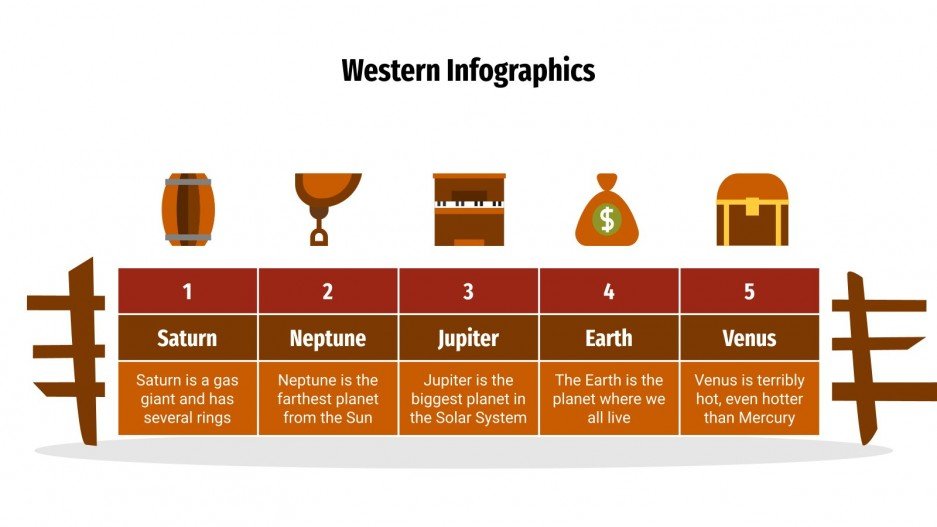 Western Infographics

$

| 1 | 2 | 3 | 4 | 5 |
|---|---|---|---|---|
| Saturn | Neptune | Jupiter | Earth | Venus |
| Saturn is a gas giant and has several rings | Neptune is the farthest planet from the Sun | Jupiter is the biggest planet in the Solar System | The Earth is the planet where we all live | Venus is terribly hot, even hotter than Mercury |