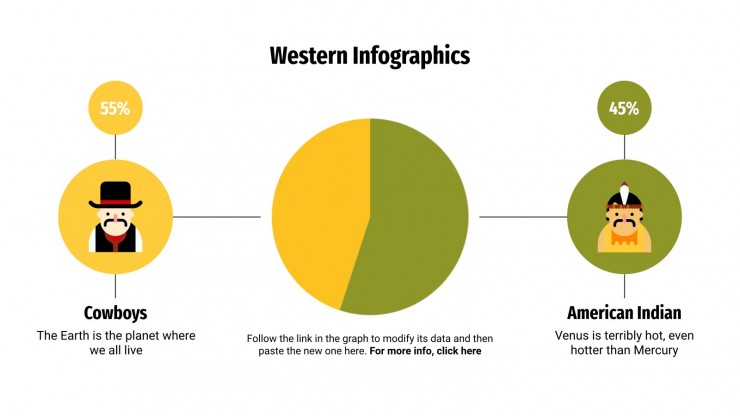 Western Infographics

55%

Cowboys

The Earth is the planet where we all live

Follow the link in the graph to modify its data and then paste the new one here. For more info, click here

45%

American Indian

Venus is terribly hot, even hotter than Mercury