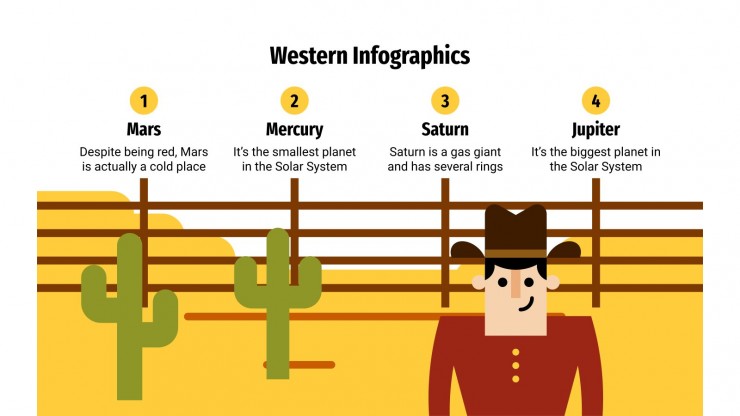 Western Infographics

1
Mars
Despite being red, Mars is actually a cold place

2
Mercury
It's the smallest planet in the Solar System

3
Saturn
Saturn is a gas giant and has several rings

4
Jupiter
It's the biggest planet in the Solar System