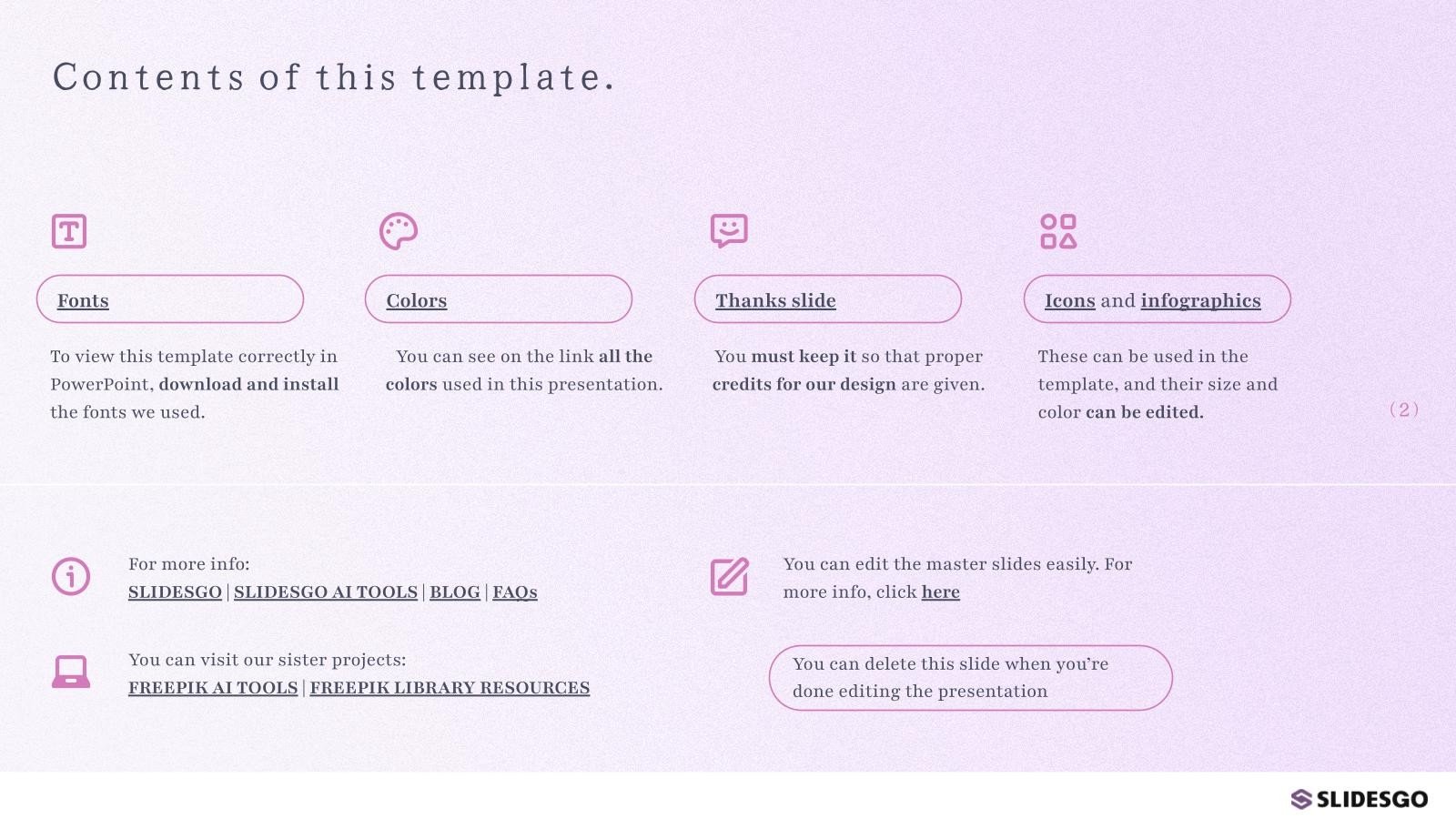 Contents of this template.

Fonts

To view this template correctly in PowerPoint, download and install the fonts we used.

Colors

You can see on the link all the colors used in this presentation.

Thanks slide

You must keep it so that proper credits for our design are given.

Icons and infographics

These can be used in the template, and their size and color can be edited.

(2)

For more info:
SLIDESGO | SLIDESGO AI TOOLS | BLOG | FAQs

You can visit our sister projects:
FREEPIK AI TOOLS | FREEPIK LIBRARY RESOURCES

You can edit the master slides easily. For more info, click here

You can delete this slide when you're done editing the presentation

SLIDESGO