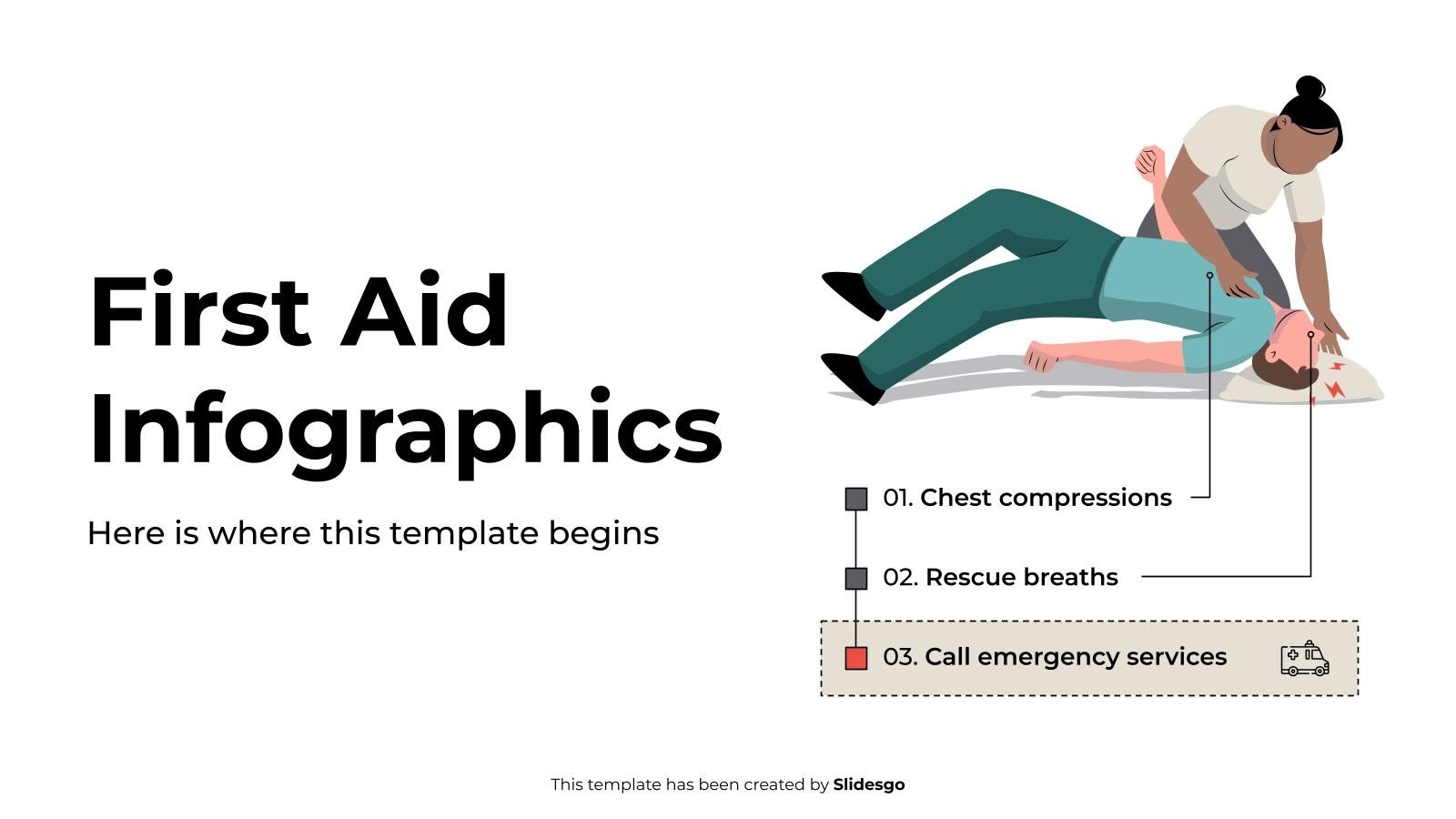 First Aid Infographics

Here is where this template begins

01. Chest compressions

02. Rescue breaths

03. Call emergency services

This template has been created by Slidesgo