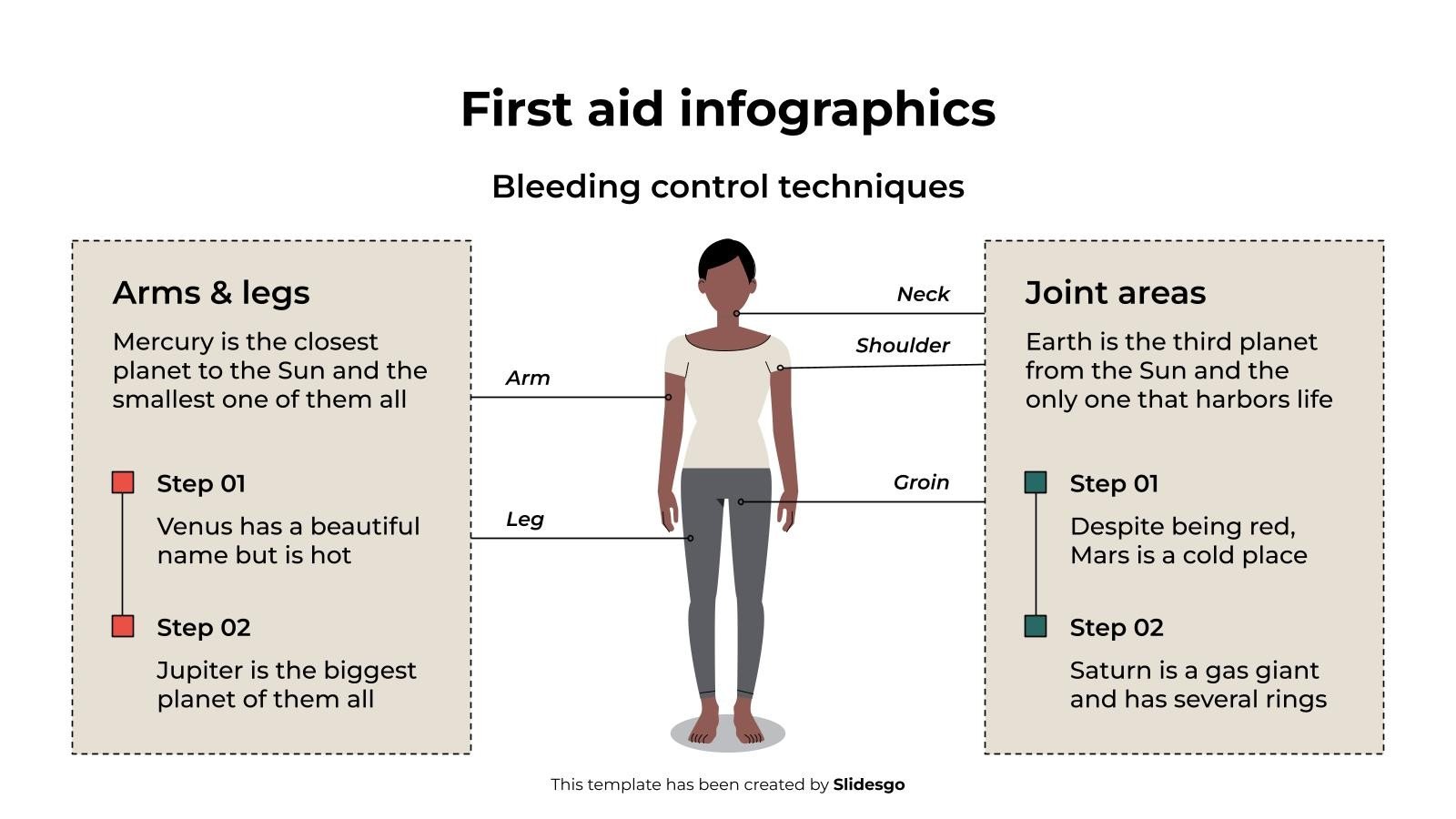 First aid infographics

Bleeding control techniques

Arms & legs

Mercury is the closest planet to the Sun and the smallest one of them all

Step 01

Venus has a beautiful name but is hot

Step 02

Jupiter is the biggest planet of them all

Arm

Leg

Neck

Shoulder

Groin

Joint areas

Earth is the third planet from the Sun and the only one that harbors life

Step 01

Despite being red, Mars is a cold place

Step 02

Saturn is a gas giant and has several rings

This template has been created by Slidesgo