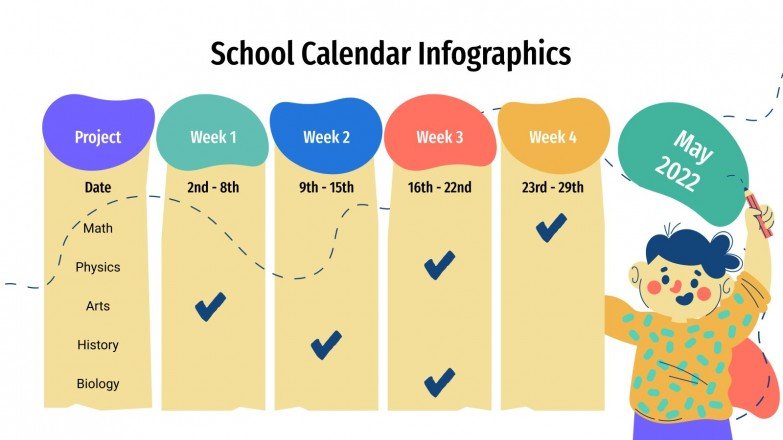 School Calendar Infographics

| Project | Week 1 | Week 2 | Week 3 | Week 4 |
|---|---|---|---|---|
| Date | 2nd - 8th | 9th - 15th | 16th - 22nd | 23rd - 29th |
| Math | | | | ✓ |
| Physics | | | ✓ | |
| Arts | ✓ | | | |
| History | | ✓ | | |
| Biology | | | ✓ | |

May 2022