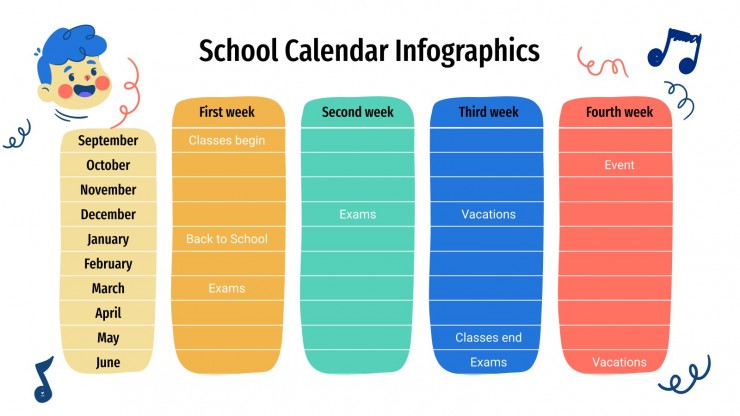 School Calendar Infographics

| | First week | Second week | Third week | Fourth week |
|---|---|---|---|---|
| September | Classes begin | | | |
| October | | | | Event |
| November | | | | |
| December | | Exams | Vacations | |
| January | Back to School | | | |
| February | | | | |
| March | Exams | | | |
| April | | | | |
| May | | | Classes end | |
| June | | | Exams | Vacations |