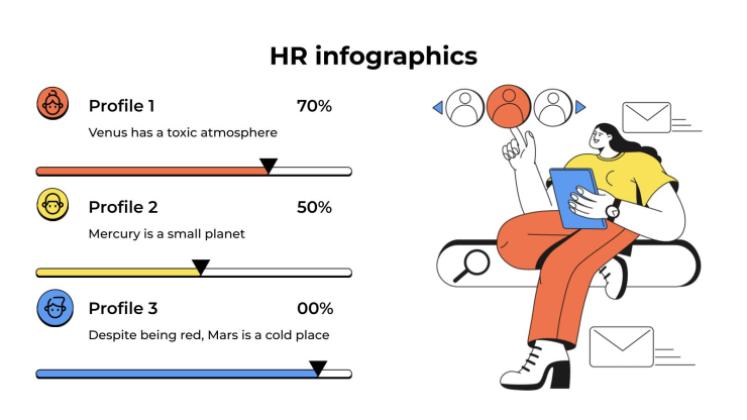 HR infographics

Profile 1
70%
Venus has a toxic atmosphere

Profile 2
50%
Mercury is a small planet

Profile 3
00%
Despite being red, Mars is a cold place