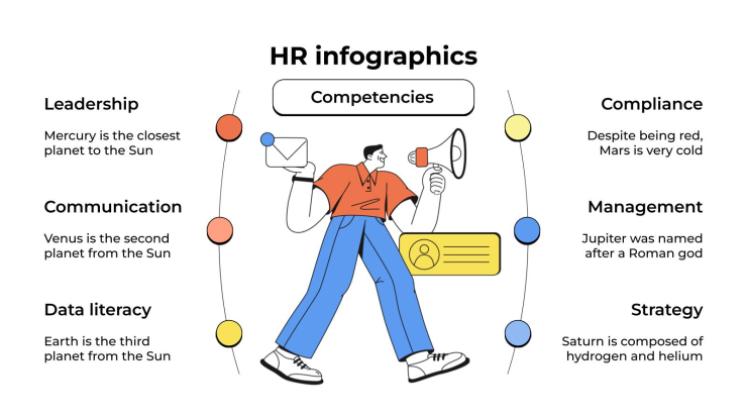 HR infographics

Competencies

Leadership

Mercury is the closest planet to the Sun

Communication

Venus is the second planet from the Sun

Data literacy

Earth is the third planet from the Sun

Compliance

Despite being red, Mars is very cold

Management

Jupiter was named after a Roman god

Strategy

Saturn is composed of hydrogen and helium