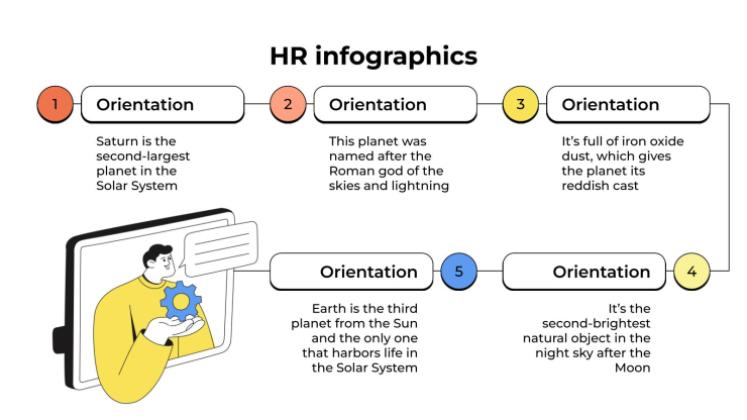 HR infographics

1 Orientation

Saturn is the second-largest planet in the Solar System

2 Orientation

This planet was named after the Roman god of the skies and lightning

3 Orientation

It's full of iron oxide dust, which gives the planet its reddish cast

4 Orientation

It's the second-brightest natural object in the night sky after the Moon

5 Orientation

Earth is the third planet from the Sun and the only one that harbors life in the Solar System