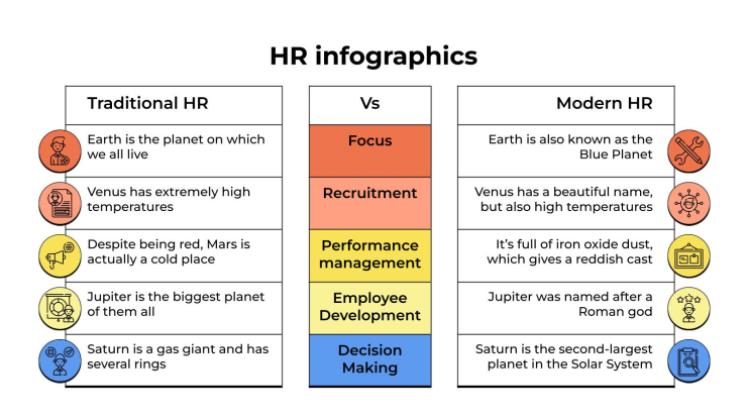 HR infographics

| Traditional HR | Vs | Modern HR |
|---|---|---|
| Earth is the planet on which we all live | Focus | Earth is also known as the Blue Planet |
| Venus has extremely high temperatures | Recruitment | Venus has a beautiful name, but also high temperatures |
| Despite being red, Mars is actually a cold place | Performance management | It's full of iron oxide dust, which gives a reddish cast |
| Jupiter is the biggest planet of them all | Employee Development | Jupiter was named after a Roman god |
| Saturn is a gas giant and has several rings | Decision Making | Saturn is the second-largest planet in the Solar System |