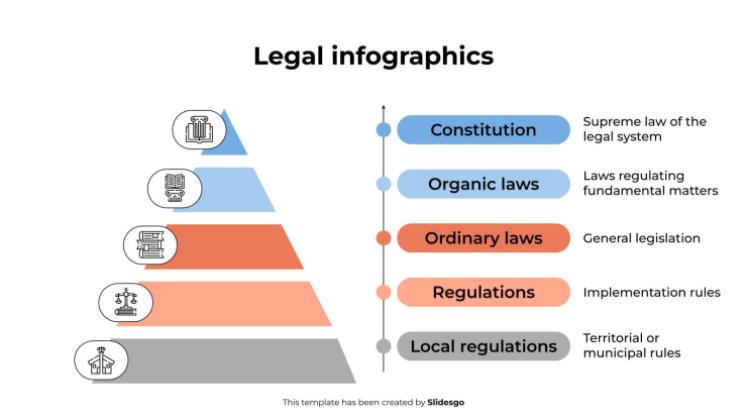 Legal infographics

Constitution

Supreme law of the legal system

Organic laws

Laws regulating fundamental matters

Ordinary laws

General legislation

Regulations

Implementation rules

Local regulations

Territorial or municipal rules

This template has been created by Slidesgo