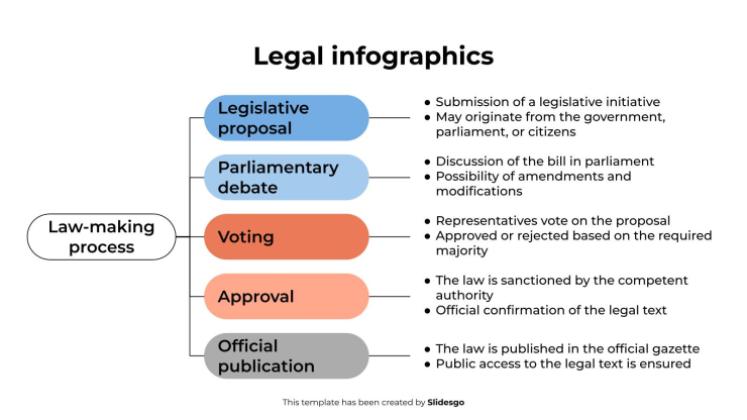 Legal infographics

Law-making process

Legislative proposal
- Submission of a legislative initiative
- May originate from the government, parliament, or citizens

Parliamentary debate
- Discussion of the bill in parliament
- Possibility of amendments and modifications

Voting
- Representatives vote on the proposal
- Approved or rejected based on the required majority

Approval
- The law is sanctioned by the competent authority
- Official confirmation of the legal text

Official publication
- The law is published in the official gazette
- Public access to the legal text is ensured

This template has been created by Slidesgo