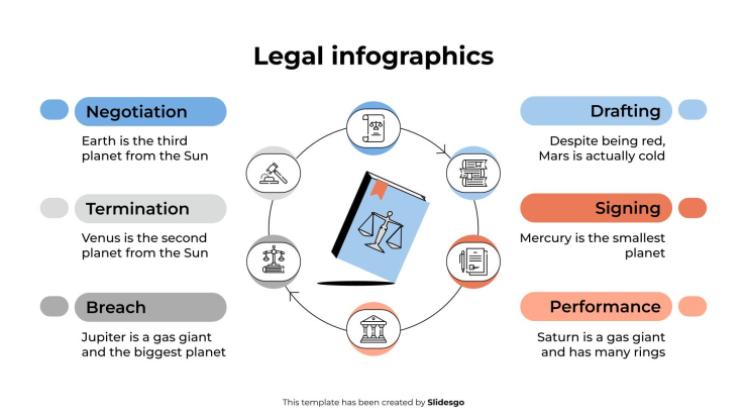 Legal infographics

Negotiation

Earth is the third planet from the Sun

Termination

Venus is the second planet from the Sun

Breach

Jupiter is a gas giant and the biggest planet

Drafting

Despite being red, Mars is actually cold

Signing

Mercury is the smallest planet

Performance

Saturn is a gas giant and has many rings

This template has been created by Slidesgo