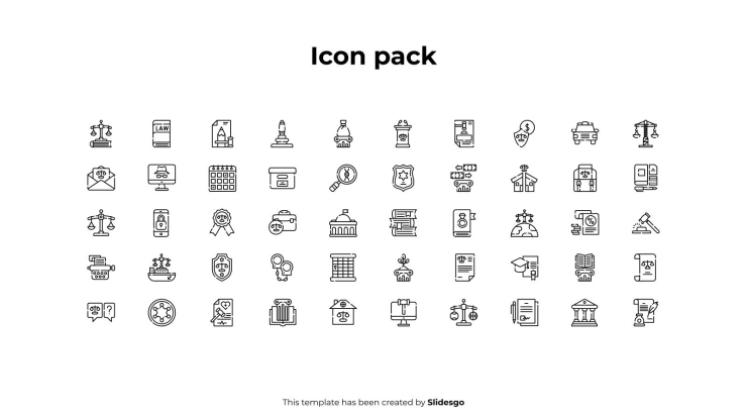 Icon pack

LAW

This template has been created by Slidesgo