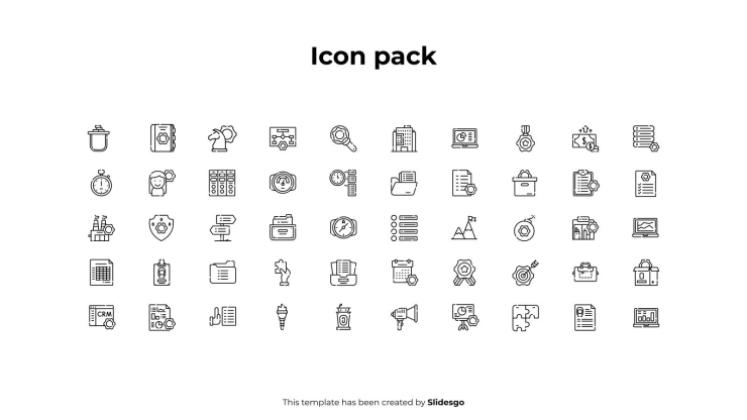 Icon pack

CRM

This template has been created by Slidesgo