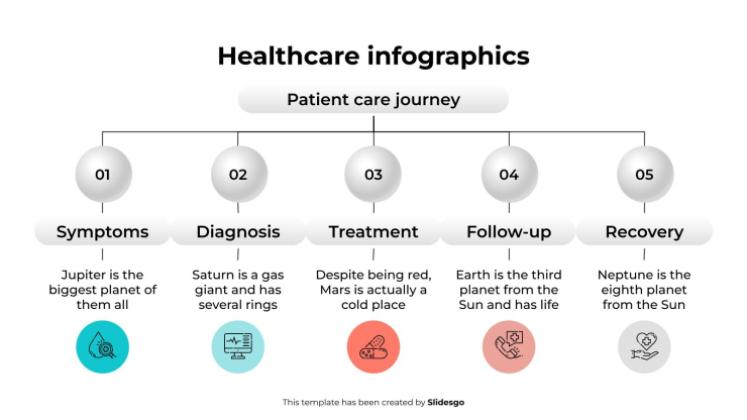 Healthcare infographics

Patient care journey

01

Symptoms

Jupiter is the biggest planet of them all

02

Diagnosis

Saturn is a gas giant and has several rings

03

Treatment

Despite being red, Mars is actually a cold place

04

Follow-up

Earth is the third planet from the Sun and has life

05

Recovery

Neptune is the eighth planet from the Sun

This template has been created by Slidesgo