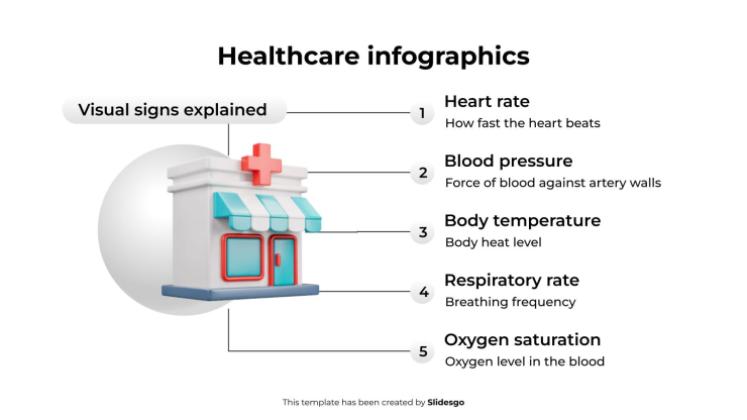 Healthcare infographics

Visual signs explained

1
Heart rate
How fast the heart beats

2
Blood pressure
Force of blood against artery walls

3
Body temperature
Body heat level

4
Respiratory rate
Breathing frequency

5
Oxygen saturation
Oxygen level in the blood

This template has been created by Slidesgo