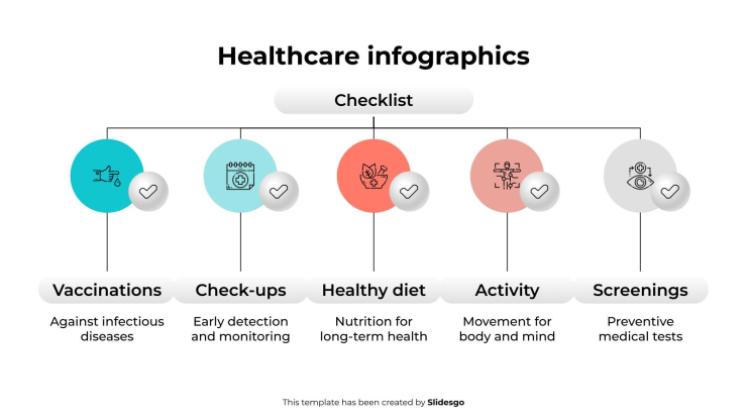 Healthcare infographics

Checklist

Vaccinations

Against infectious diseases

Check-ups

Early detection and monitoring

Healthy diet

Nutrition for long-term health

Activity

Movement for body and mind

Screenings

Preventive medical tests

This template has been created by Slidesgo