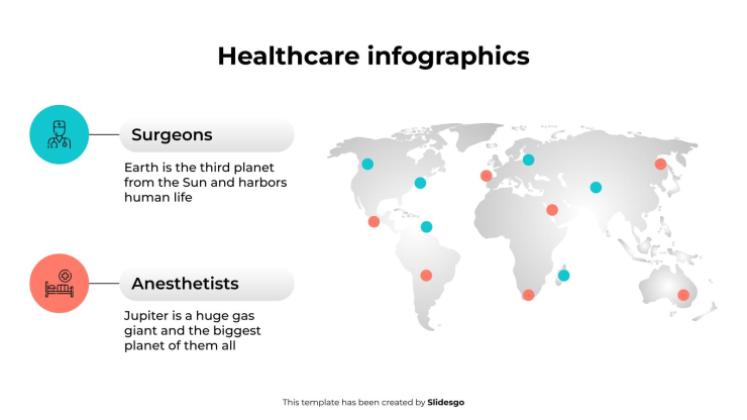 Healthcare infographics

Surgeons

Earth is the third planet from the Sun and harbors human life

Anesthetists

Jupiter is a huge gas giant and the biggest planet of them all

This template has been created by Slidesgo