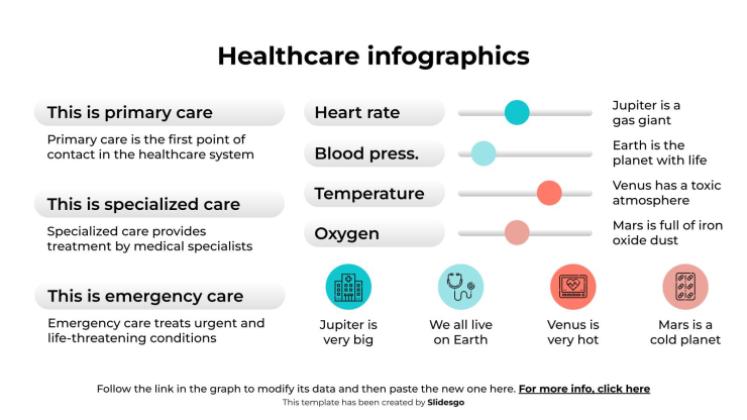 Healthcare infographics

This is primary care

Primary care is the first point of contact in the healthcare system

This is specialized care

Specialized care provides treatment by medical specialists

This is emergency care

Emergency care treats urgent and life-threatening conditions

Heart rate

Jupiter is a gas giant

Blood press.

Earth is the planet with life

Temperature

Venus has a toxic atmosphere

Oxygen

Mars is full of iron oxide dust

Jupiter is very big

We all live on Earth

Venus is very hot

Mars is a cold planet

Follow the link in the graph to modify its data and then paste the new one here. For more info, click here

This template has been created by Slidesgo