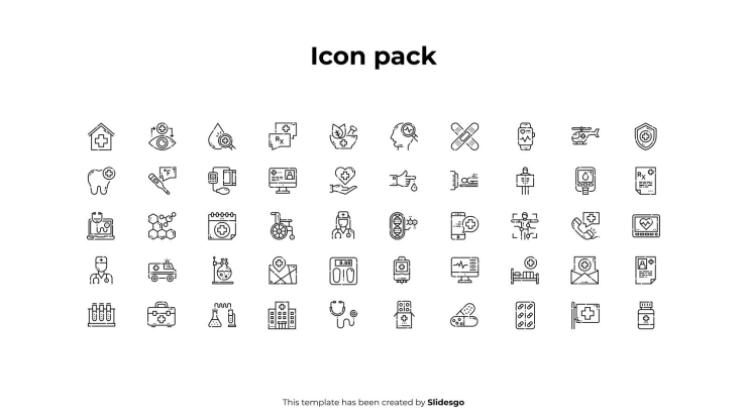 Icon pack

This template has been created by Slidesgo