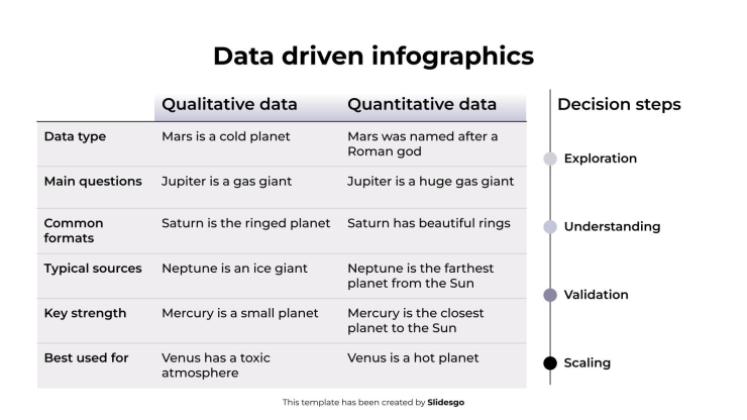 Data driven infographics

| | Qualitative data | Quantitative data |
|---|---|---|
| Data type | Mars is a cold planet | Mars was named after a Roman god |
| Main questions | Jupiter is a gas giant | Jupiter is a huge gas giant |
| Common formats | Saturn is the ringed planet | Saturn has beautiful rings |
| Typical sources | Neptune is an ice giant | Neptune is the farthest planet from the Sun |
| Key strength | Mercury is a small planet | Mercury is the closest planet to the Sun |
| Best used for | Venus has a toxic atmosphere | Venus is a hot planet |

Decision steps

Exploration

Understanding

Validation

Scaling

This template has been created by Slidesgo