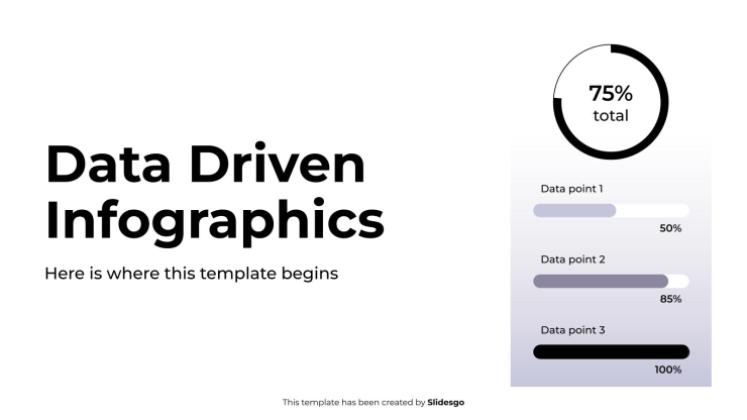 Data Driven Infographics

Here is where this template begins

75%
total

Data point 1

50%

Data point 2

85%

Data point 3

100%

This template has been created by Slidesgo