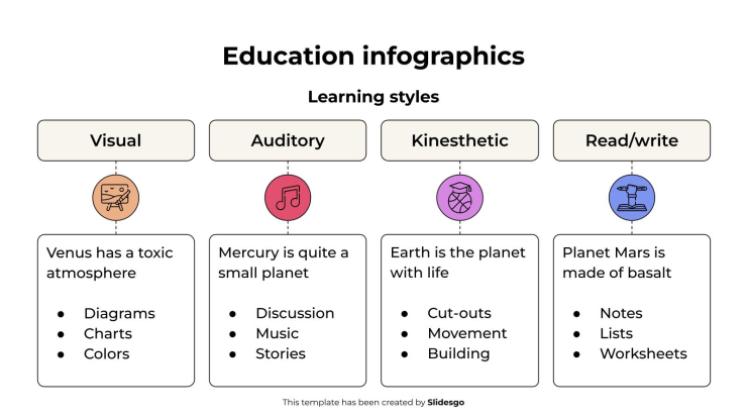 Education infographics

Learning styles

Visual

Venus has a toxic atmosphere

- Diagrams
- Charts
- Colors

Auditory

Mercury is quite a small planet

- Discussion
- Music
- Stories

Kinesthetic

Earth is the planet with life

- Cut-outs
- Movement
- Building

Read/write

Planet Mars is made of basalt

- Notes
- Lists
- Worksheets

This template has been created by Slidesgo