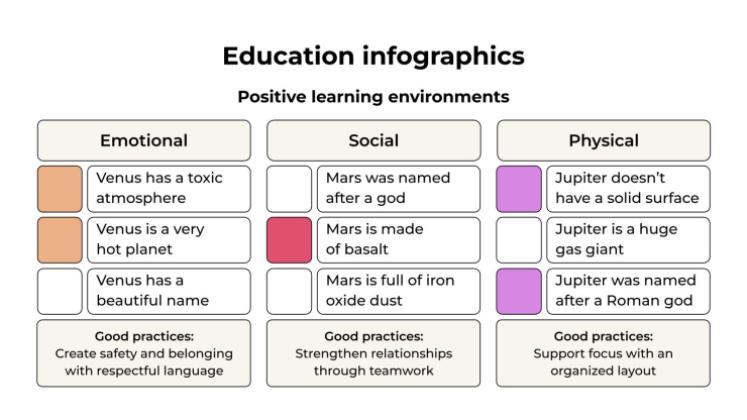 Education infographics

Positive learning environments

Emotional

Venus has a toxic atmosphere

Venus is a very hot planet

Venus has a beautiful name

Good practices:
Create safety and belonging with respectful language

Social

Mars was named after a god

Mars is made of basalt

Mars is full of iron oxide dust

Good practices:
Strengthen relationships through teamwork

Physical

Jupiter doesn't have a solid surface

Jupiter is a huge gas giant

Jupiter was named after a Roman god

Good practices:
Support focus with an organized layout