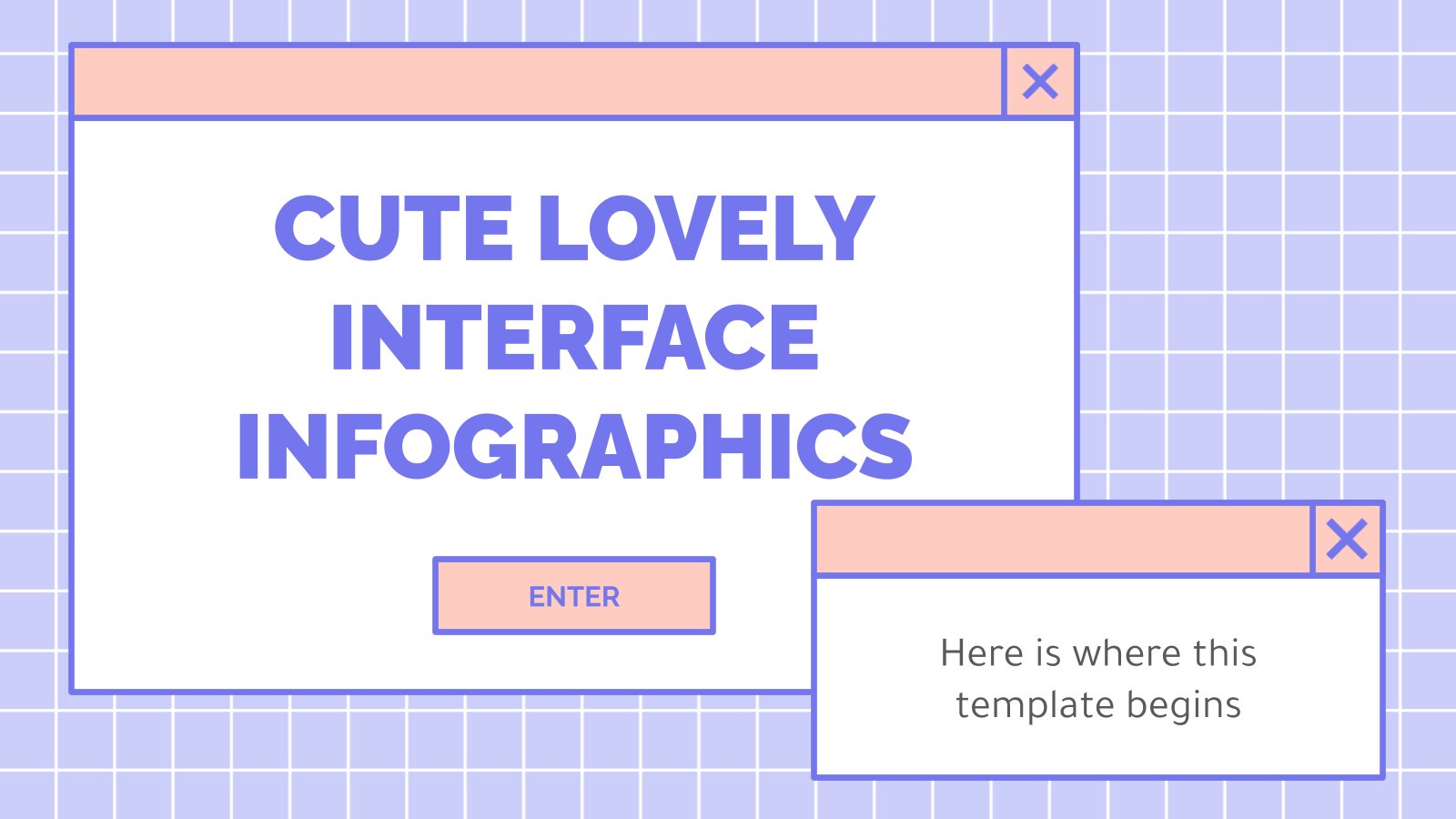 CUTE LOVELY INTERFACE INFOGRAPHICS

ENTER

Here is where this template begins