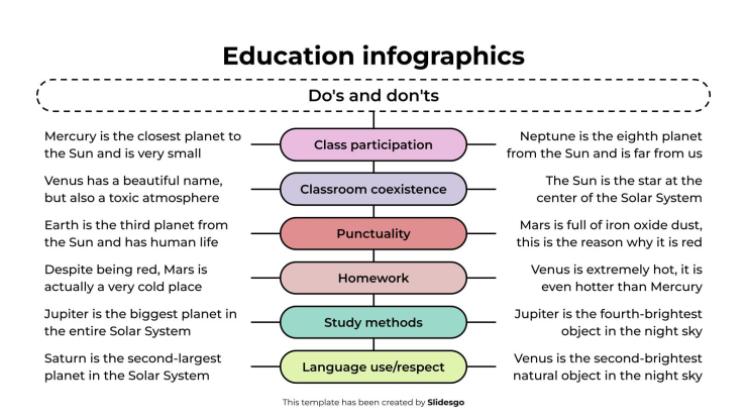 Education infographics

Do's and don'ts

Mercury is the closest planet to the Sun and is very small

Class participation

Neptune is the eighth planet from the Sun and is far from us

Venus has a beautiful name, but also a toxic atmosphere

Classroom coexistence

The Sun is the star at the center of the Solar System

Earth is the third planet from the Sun and has human life

Punctuality

Mars is full of iron oxide dust, this is the reason why it is red

Despite being red, Mars is actually a very cold place

Homework

Venus is extremely hot, it is even hotter than Mercury

Jupiter is the biggest planet in the entire Solar System

Study methods

Jupiter is the fourth-brightest object in the night sky

Saturn is the second-largest planet in the Solar System

Language use/respect

Venus is the second-brightest natural object in the night sky

This template has been created by Slidesgo