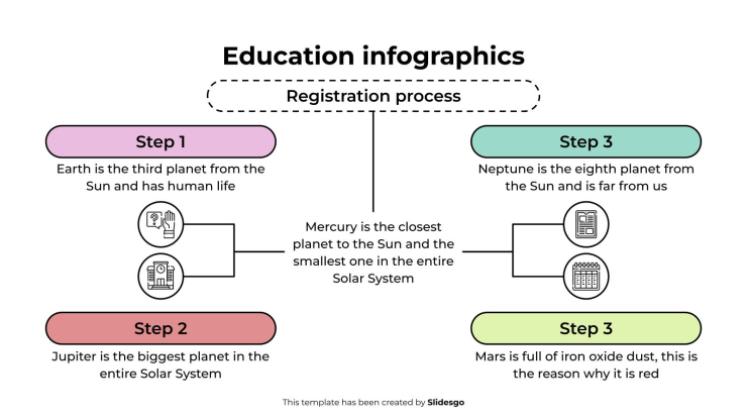 Education infographics

Registration process

Step 1

Earth is the third planet from the Sun and has human life

Step 2

Jupiter is the biggest planet in the entire Solar System

Mercury is the closest planet to the Sun and the smallest one in the entire Solar System

Step 3

Neptune is the eighth planet from the Sun and is far from us

Step 3

Mars is full of iron oxide dust, this is the reason why it is red

This template has been created by Slidesgo