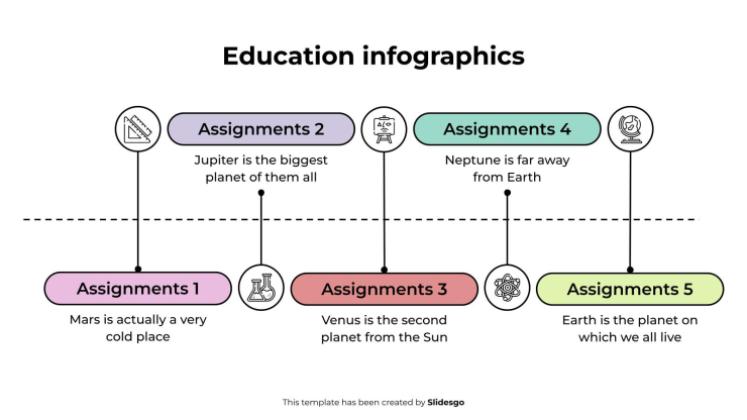 Education infographics

Assignments 2

Jupiter is the biggest planet of them all

Assignments 4

Neptune is far away from Earth

Assignments 1

Mars is actually a very cold place

Assignments 3

Venus is the second planet from the Sun

Assignments 5

Earth is the planet on which we all live

This template has been created by Slidesgo