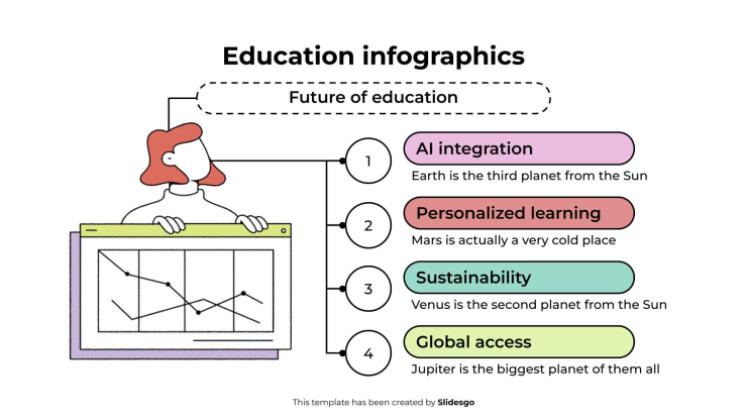 Education infographics

Future of education

1

AI integration

Earth is the third planet from the Sun

2

Personalized learning

Mars is actually a very cold place

3

Sustainability

Venus is the second planet from the Sun

4

Global access

Jupiter is the biggest planet of them all

This template has been created by Slidesgo