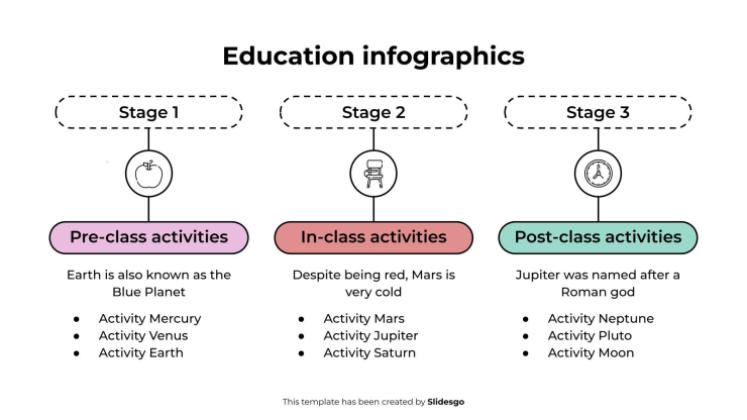 Education infographics

Stage 1

Pre-class activities

Earth is also known as the Blue Planet

- Activity Mercury
- Activity Venus
- Activity Earth

Stage 2

In-class activities

Despite being red, Mars is very cold

- Activity Mars
- Activity Jupiter
- Activity Saturn

Stage 3

Post-class activities

Jupiter was named after a Roman god

- Activity Neptune
- Activity Pluto
- Activity Moon

This template has been created by Slidesgo