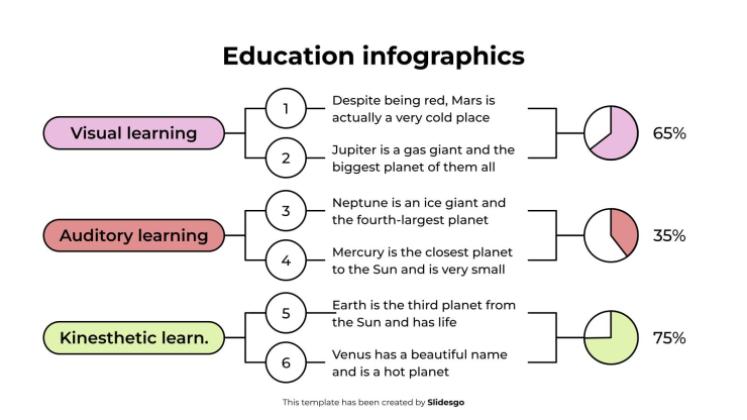 Education infographics

Visual learning

1

Despite being red, Mars is actually a very cold place

2

Jupiter is a gas giant and the biggest planet of them all

65%

Auditory learning

3

Neptune is an ice giant and the fourth-largest planet

4

Mercury is the closest planet to the Sun and is very small

35%

Kinesthetic learn.

5

Earth is the third planet from the Sun and has life

6

Venus has a beautiful name and is a hot planet

75%

This template has been created by Slidesgo