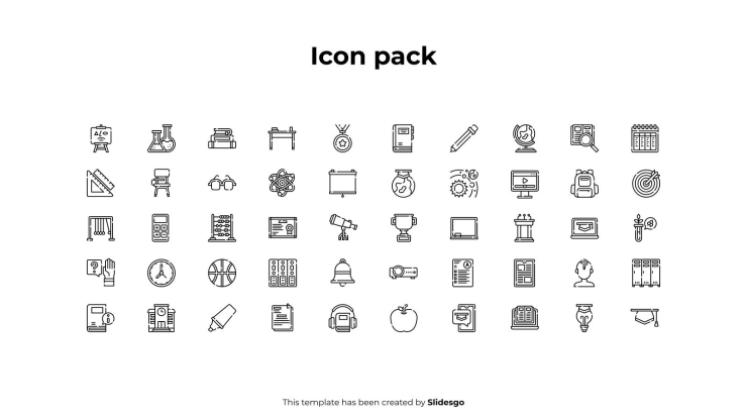 Icon pack

This template has been created by Slidesgo