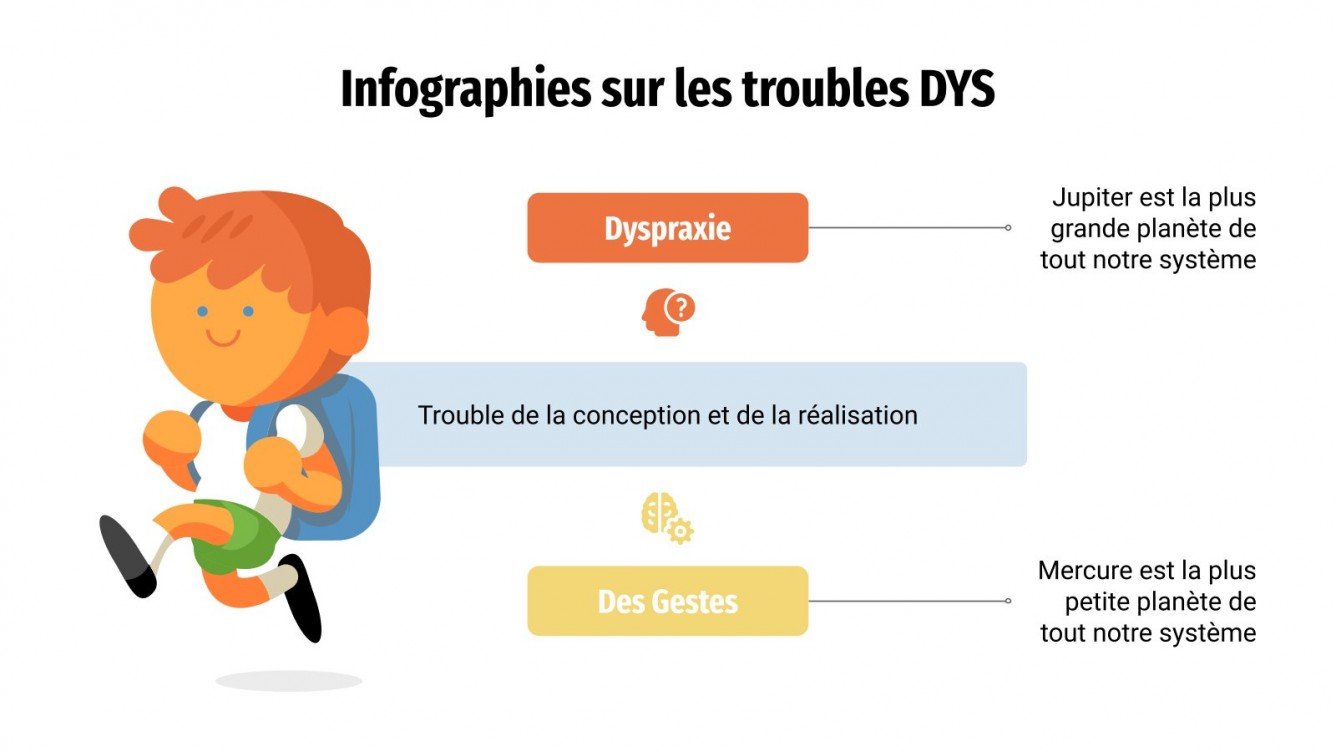 Infographies sur les troubles DYS

Dyspraxie

Jupiter est la plus grande planète de tout notre système

Trouble de la conception et de la réalisation

Des Gestes

Mercure est la plus petite planète de tout notre système