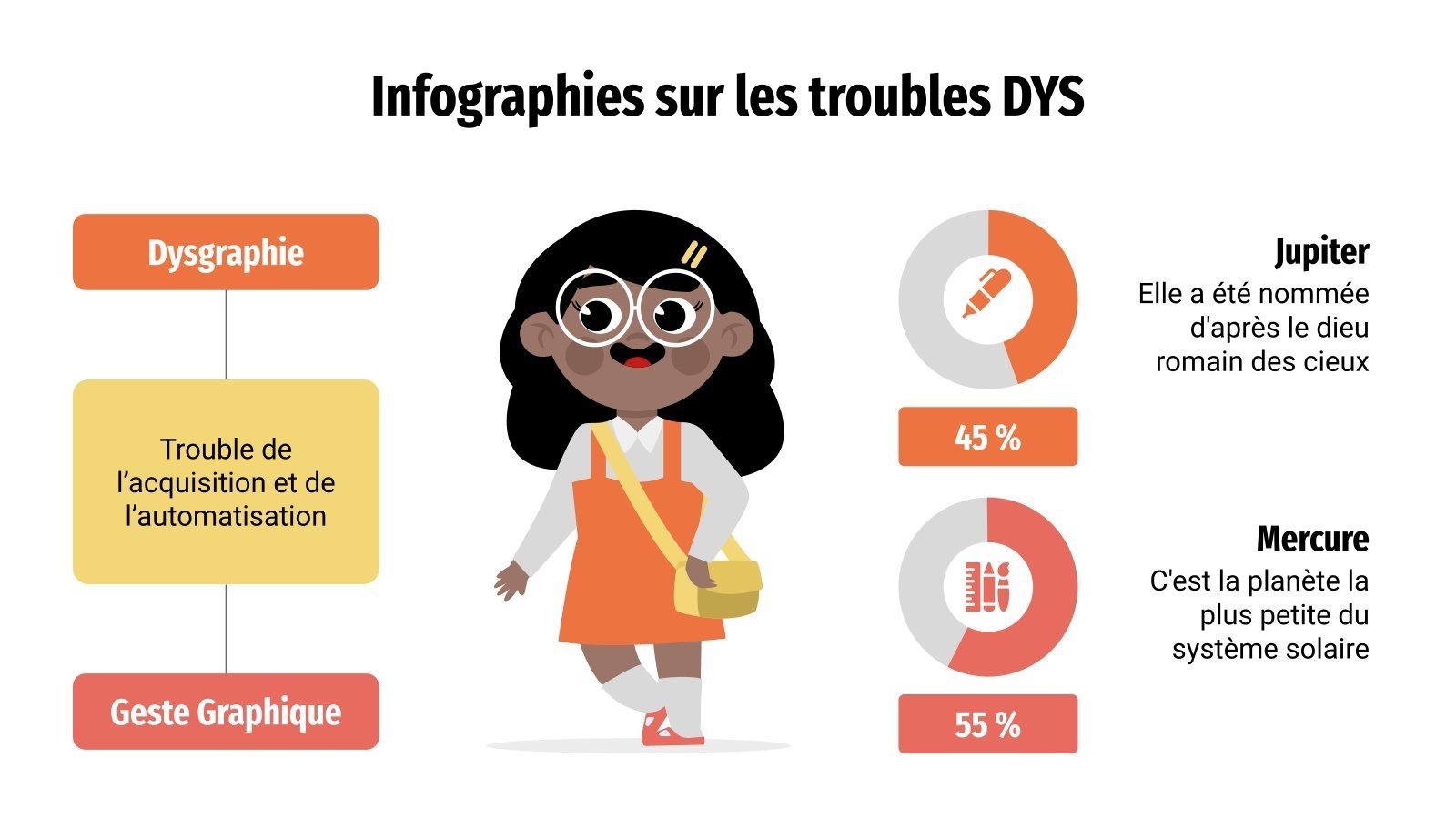 Infographies sur les troubles DYS

Dysgraphie

Trouble de l'acquisition et de l'automatisation

Geste Graphique

45 %

Jupiter
Elle a été nommée d'après le dieu romain des cieux

55 %

Mercure
C'est la planète la plus petite du système solaire