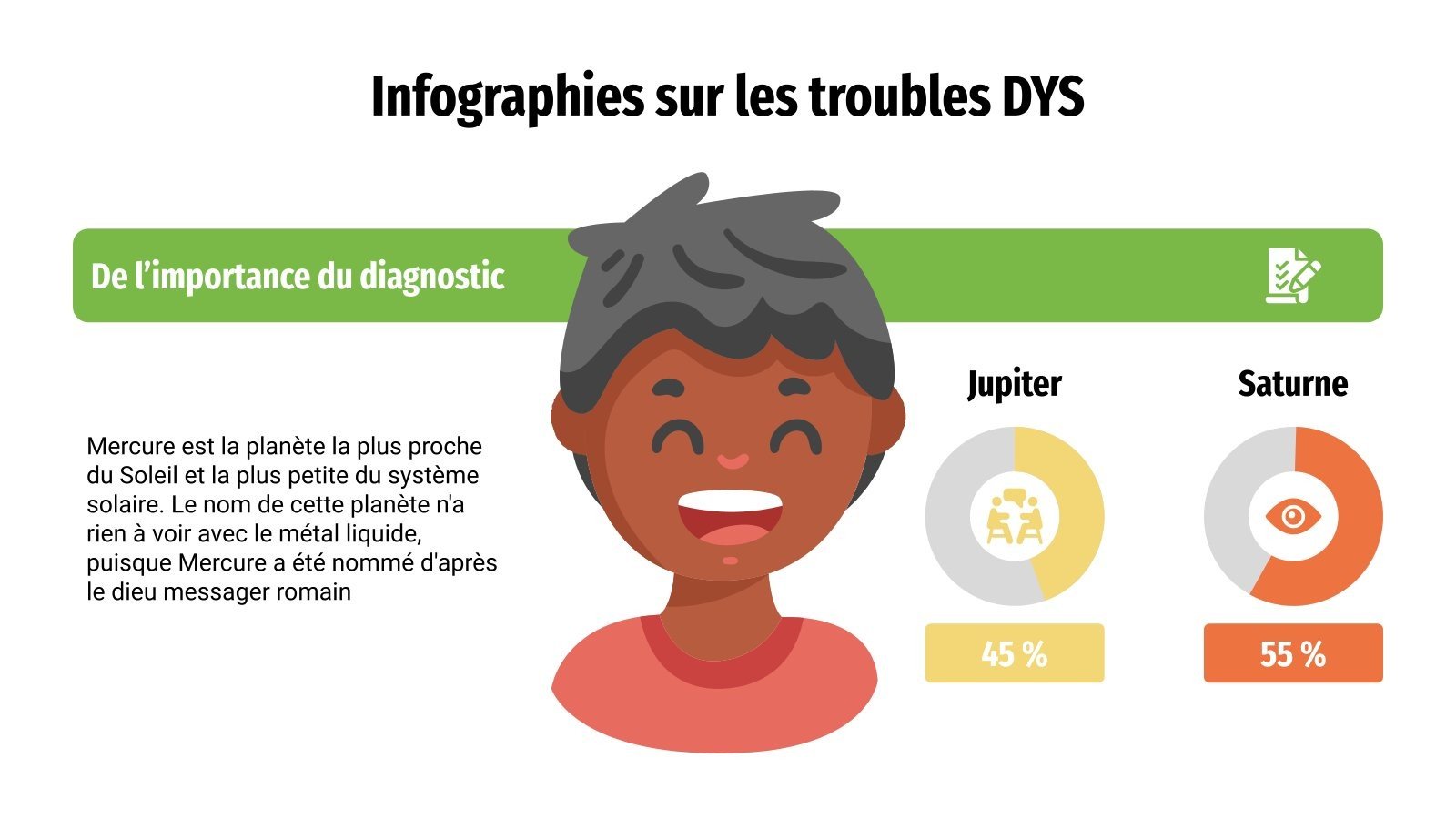 Infographies sur les troubles DYS

De l’importance du diagnostic

Mercure est la planète la plus proche du Soleil et la plus petite du système solaire. Le nom de cette planète n'a rien à voir avec le métal liquide, puisque Mercure a été nommé d'après le dieu messager romain

Jupiter

45 %

Saturne

55 %