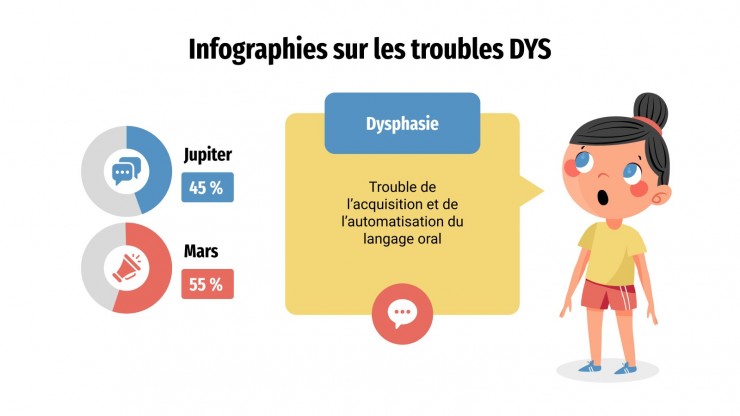 Infographies sur les troubles DYS

Jupiter
45 %

Mars
55 %

Dysphasie

Trouble de l'acquisition et de l'automatisation du langage oral