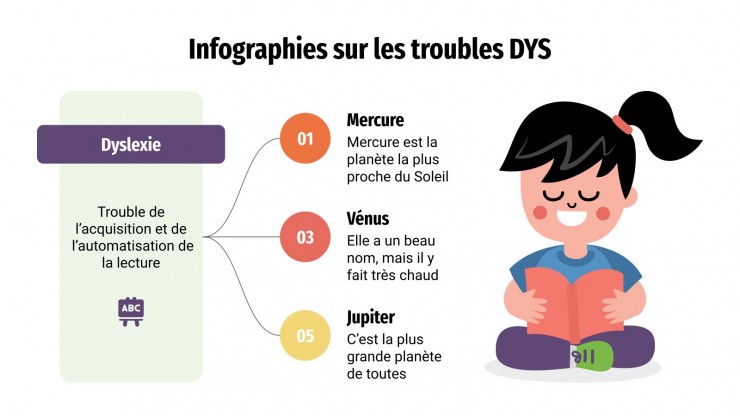 Infographies sur les troubles DYS

Dyslexie

Trouble de l'acquisition et de l'automatisation de la lecture

ABC

01

Mercure

Mercure est la planète la plus proche du Soleil

03

Vénus

Elle a un beau nom, mais il y fait très chaud

05

Jupiter

C'est la plus grande planète de toutes