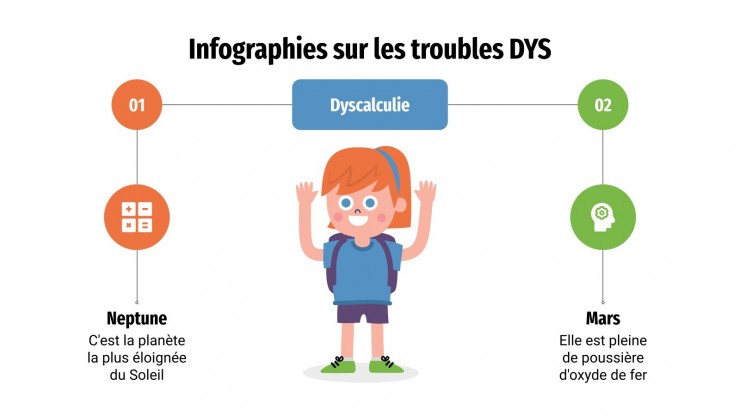 Infographies sur les troubles DYS

01

Dyscalculie

02

Neptune
C'est la planète la plus éloignée du Soleil

Mars
Elle est pleine de poussière d'oxyde de fer